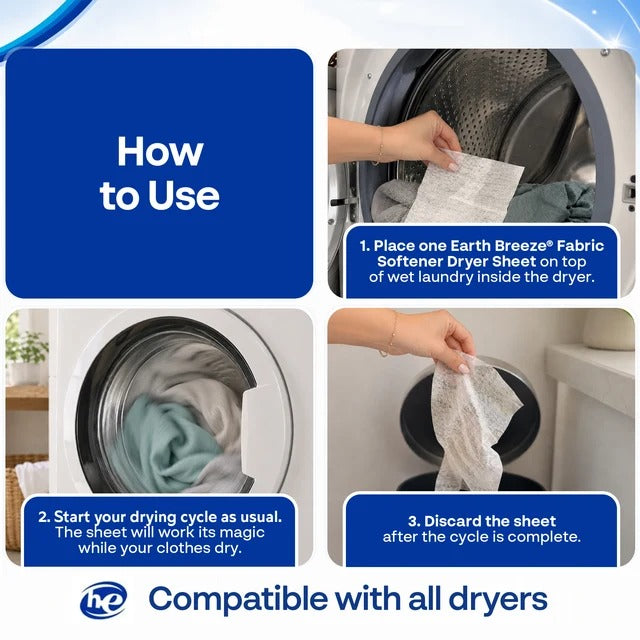 How to Use

1. Place one Earth Breeze® Fabric Softener Dryer Sheet on top of wet laundry inside the dryer.

2. Start your drying cycle as usual. The sheet will work its magic while your clothes dry.

3. Discard the sheet after the cycle is complete.

he Compatible with all dryers