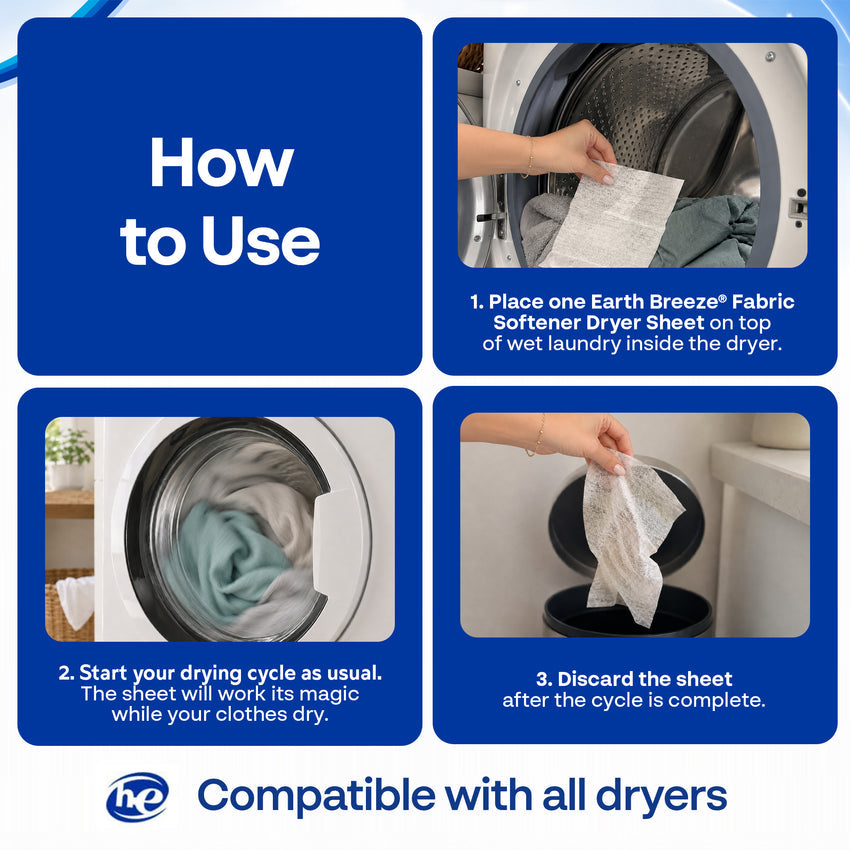 How to Use

1. Place one Earth Breeze® Fabric Softener Dryer Sheet on top of wet laundry inside the dryer.

2. Start your drying cycle as usual. The sheet will work its magic while your clothes dry.

3. Discard the sheet after the cycle is complete.

he

Compatible with all dryers